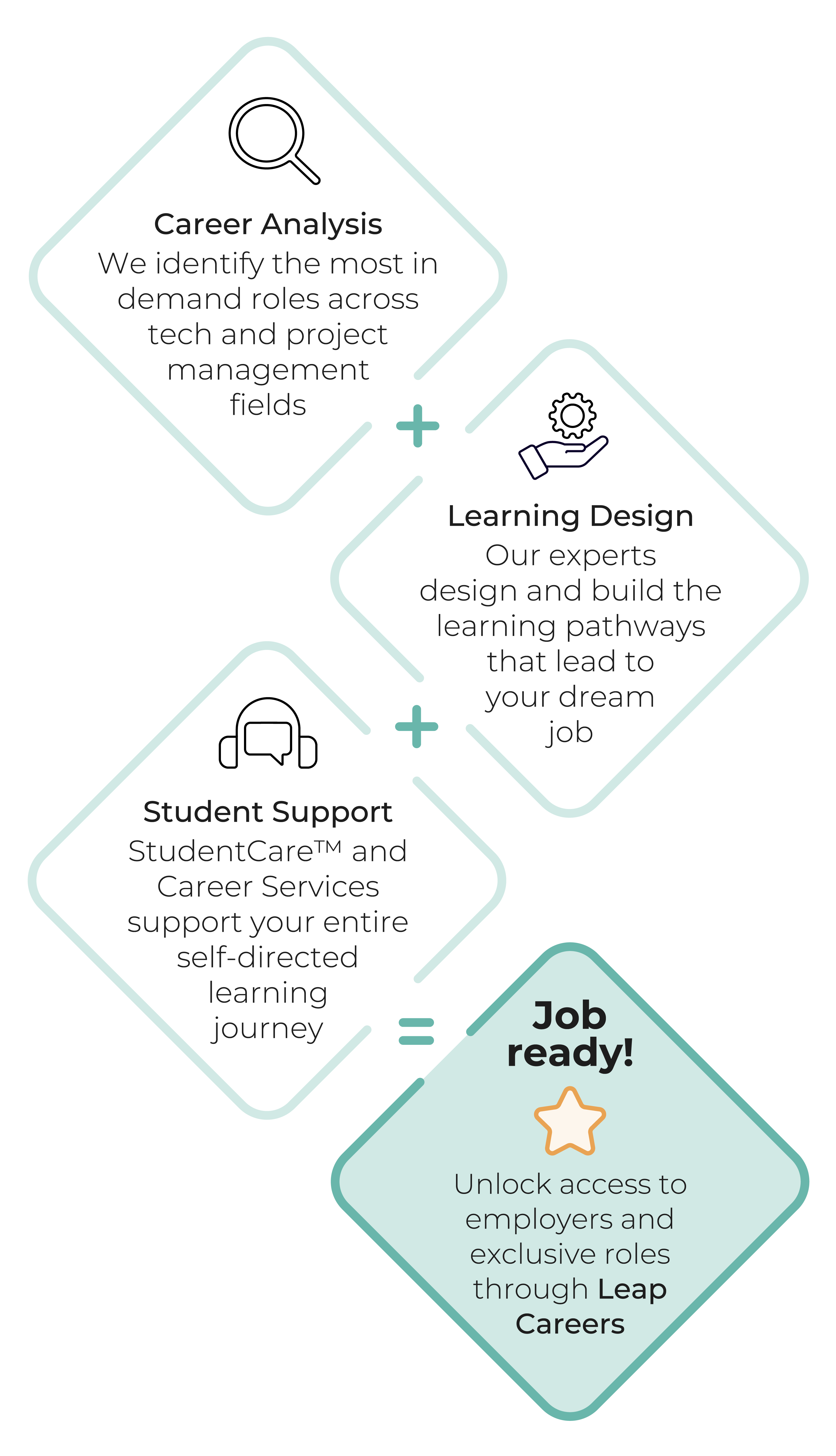 Career Analysis
We identify the most in demand roles across tech and project management fields

+

Learning Design
Our experts design and build the learning pathways that lead to your dream job

+

Student Support
StudentCare™ and Career Services support your entire self-directed learning journey

=

Job ready!

Unlock access to employers and exclusive roles through Leap Careers